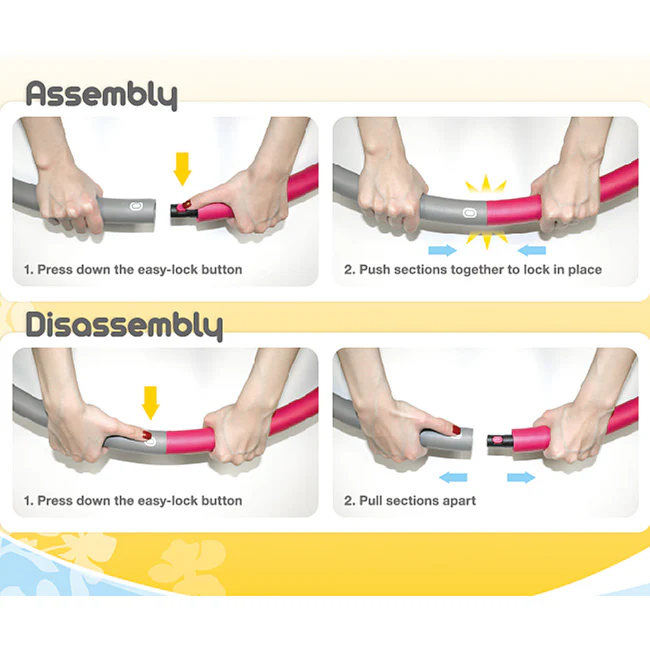 Assembly

1. Press down the easy-lock button

2. Push sections together to lock in place

Disassembly

1. Press down the easy-lock button

2. Pull sections apart